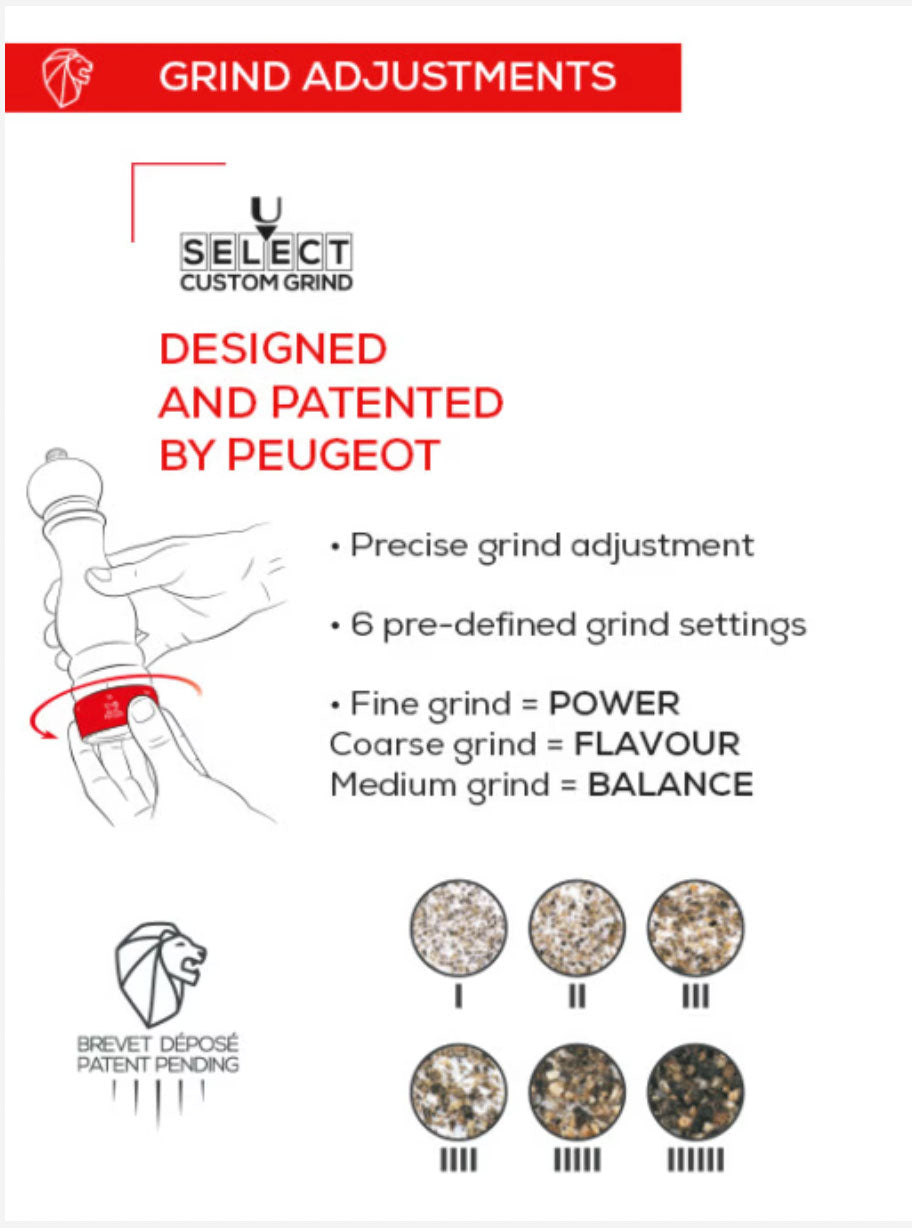 GRIND ADJUSTMENTS

U SELECT CUSTOM GRIND

DESIGNED AND PATENTED BY PEUGEOT

• Precise grind adjustment

• 6 pre-defined grind settings

• Fine grind = POWER
Coarse grind = FLAVOUR
Medium grind = BALANCE

BREVET DÉPOSÉ
PATENT PENDING

I II III

IIII IIIII IIIIII