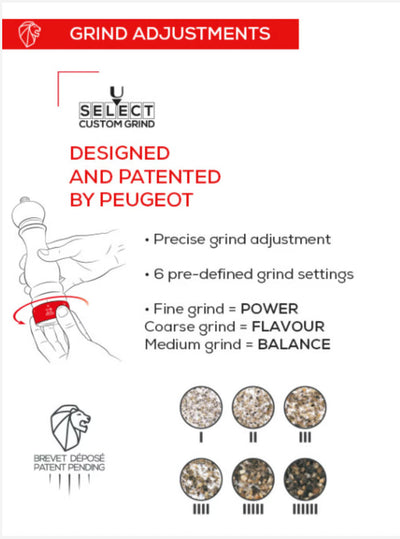 GRIND ADJUSTMENTS

U
SELECT
CUSTOM GRIND

DESIGNED AND PATENTED BY PEUGEOT

• Precise grind adjustment

• 6 pre-defined grind settings

• Fine grind = POWER
Coarse grind = FLAVOUR
Medium grind = BALANCE

BREVET DÉPOSÉ
PATENT PENDING

I II III

IIII IIIII IIIIII