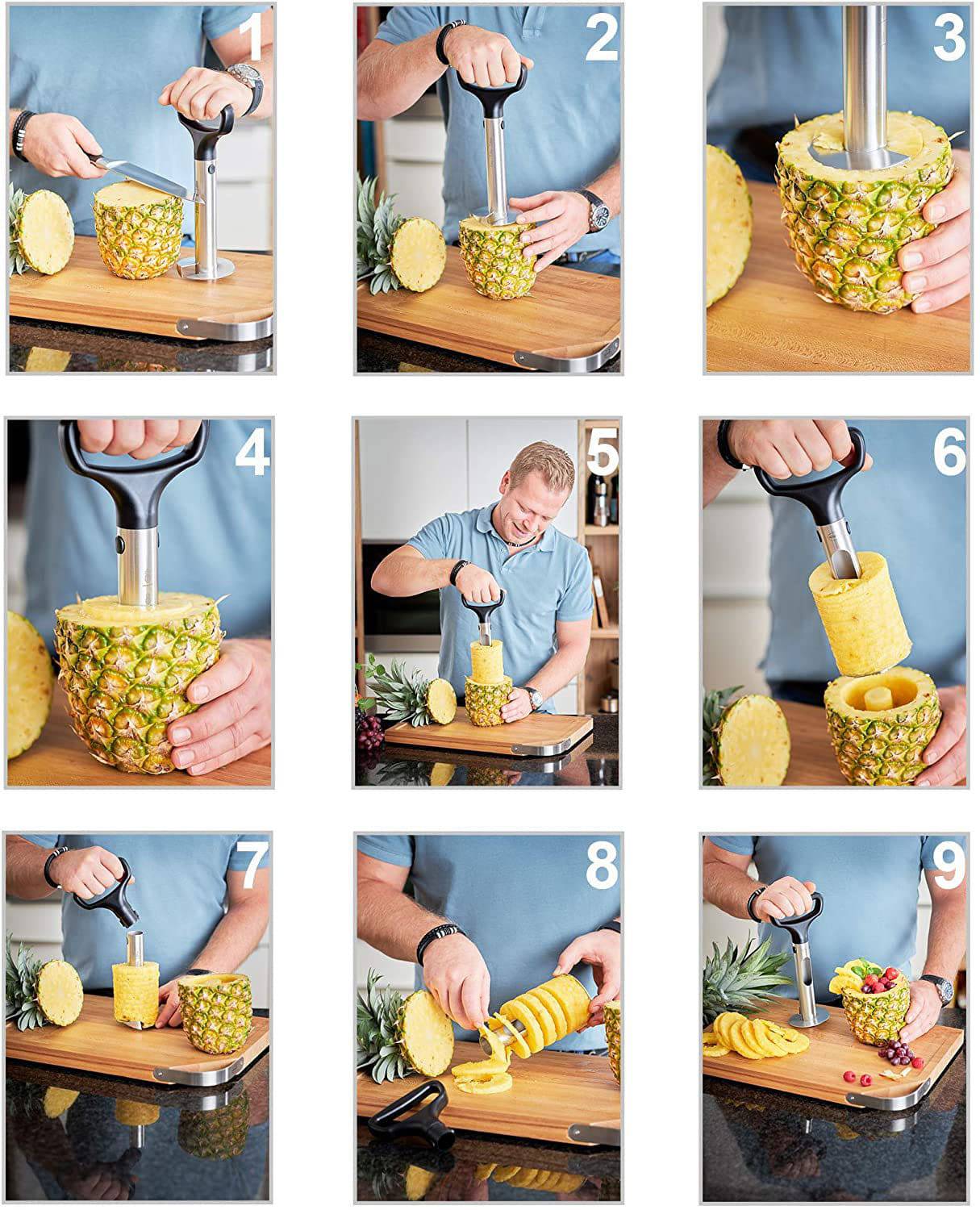 1

2

3

4

5

6

7

8

9